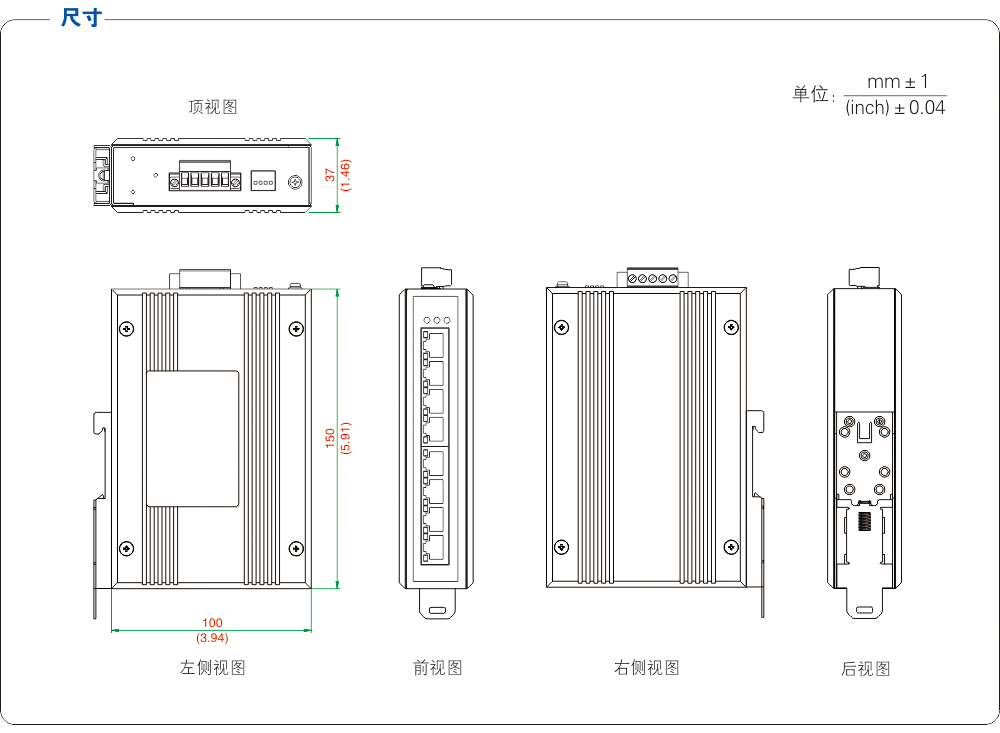 尺寸

单位: $\frac{mm \pm 1}{(inch) \pm 0.04}$

顶视图

37
(1.46)

150
(5.91)

100
(3.94)

左侧视图

前视图

右侧视图

后视图