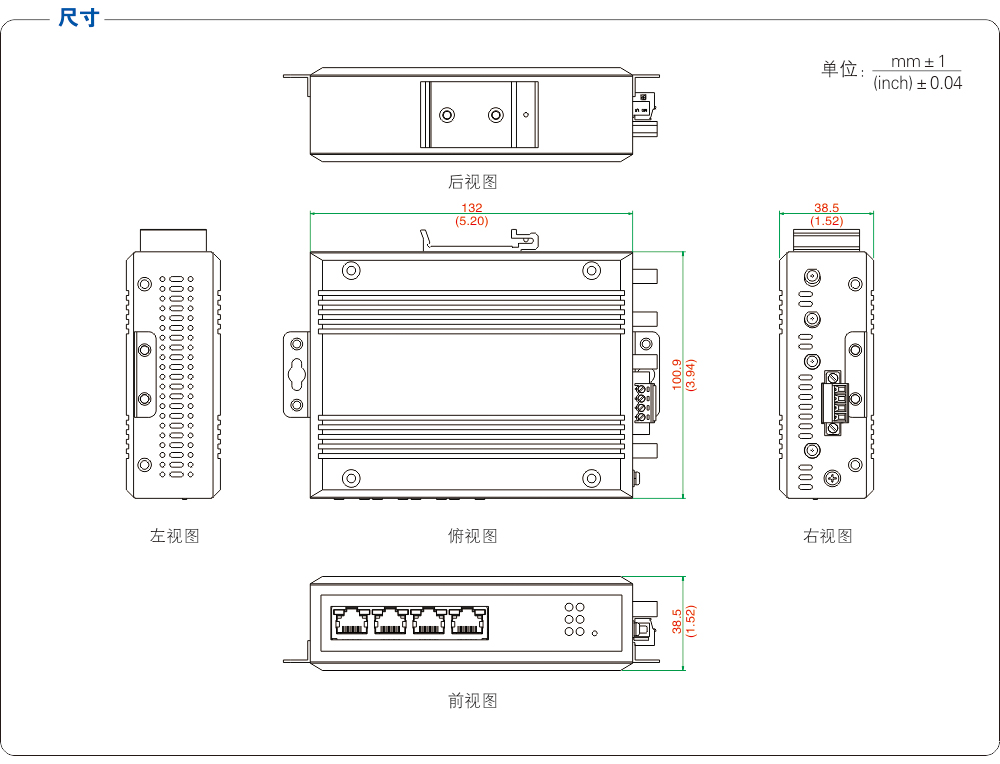 尺寸

单位: $\frac{mm \pm 1}{(inch) \pm 0.04}$

后视图

132
(5.20)

38.5
(1.52)

100.9
(3.94)

左视图

俯视图

右视图

38.5
(1.52)

前视图