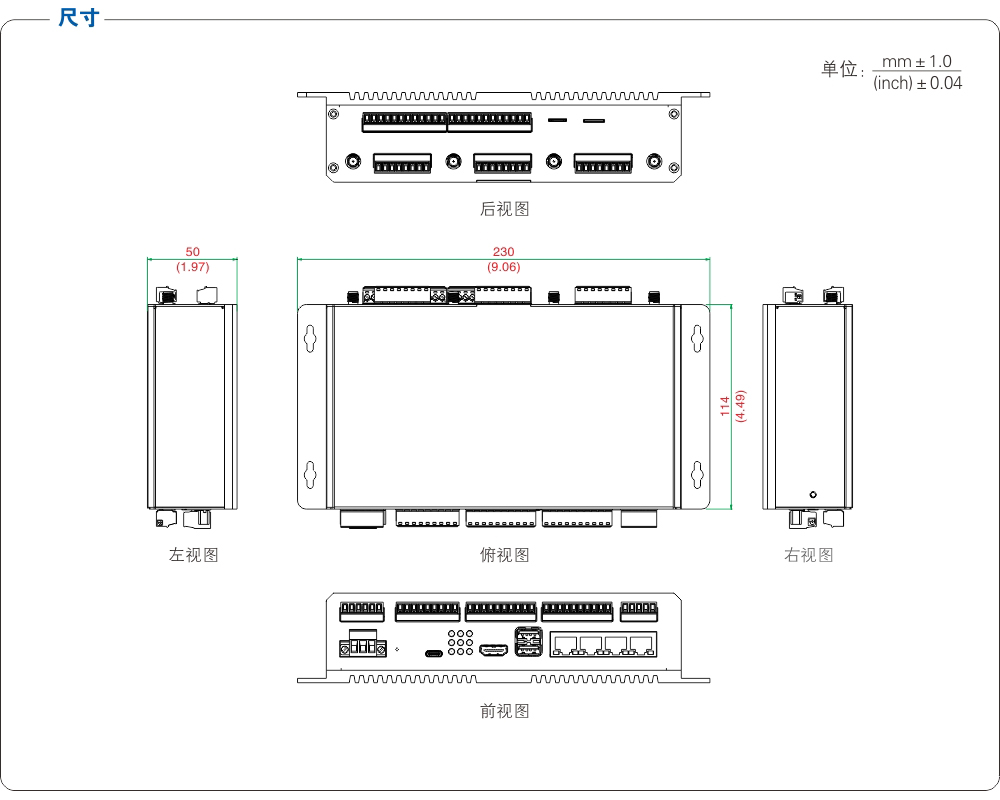 尺寸

单位: $\frac{mm \pm 1.0}{(inch) \pm 0.04}$

后视图

50
(1.97)

230
(9.06)

114
(4.49)

左视图

俯视图

右视图

前视图